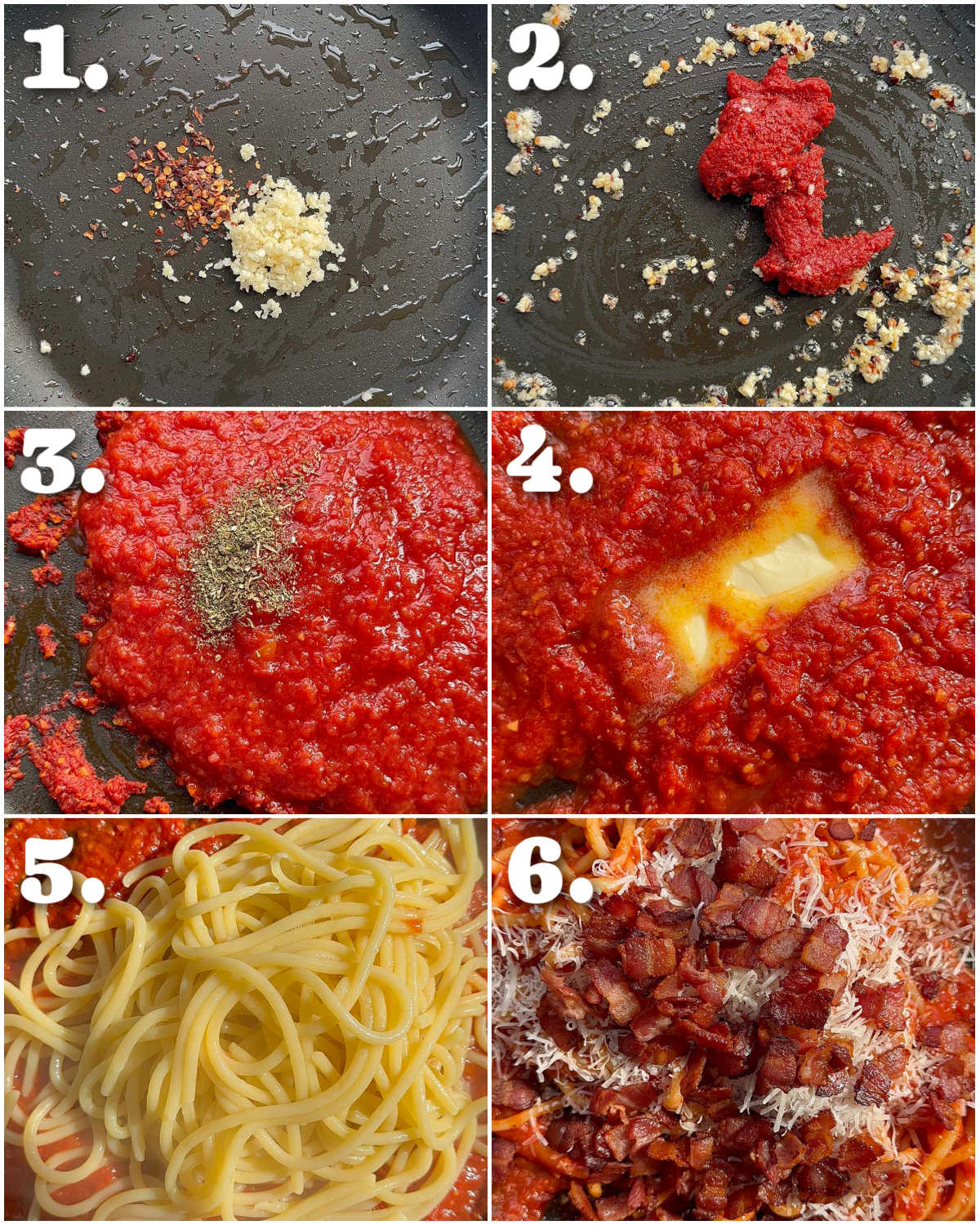 1.

2.

3.

4.

5.

6.